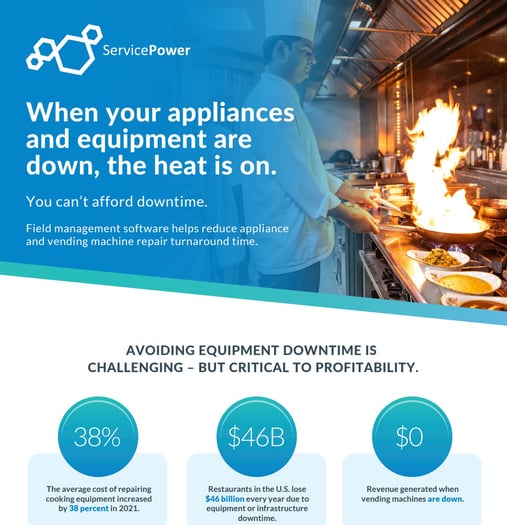 ServicePower

When your appliances and equipment are down, the heat is on.

You can't afford downtime.

Field management software helps reduce appliance and vending machine repair turnaround time.

AVOIDING EQUIPMENT DOWNTIME IS CHALLENGING – BUT CRITICAL TO PROFITABILITY.

38%

The average cost of repairing cooking equipment increased by 38 percent in 2021.

$46B

Restaurants in the U.S. lose $46 billion every year due to equipment or infrastructure downtime.

$0

Revenue generated when vending machines are down.